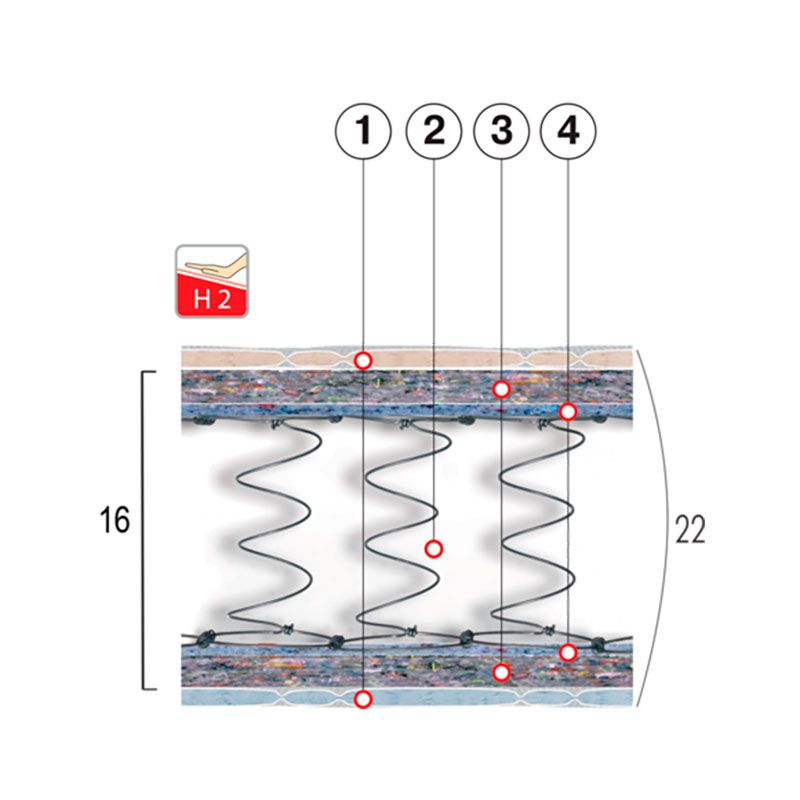 1
2
3
4

H 2

16

22